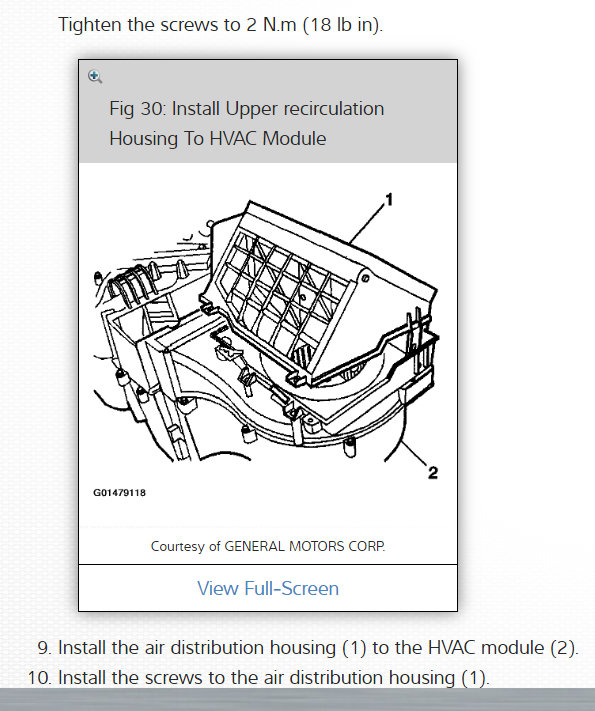 Tighten the screws to 2 N.m (18 lb in).

Fig 30: Install Upper recirculation Housing To HVAC Module

1

2

G01479118

Courtesy of GENERAL MOTORS CORP.

View Full-Screen

9. Install the air distribution housing (1) to the HVAC module (2).
10. Install the screws to the air distribution housing (1).