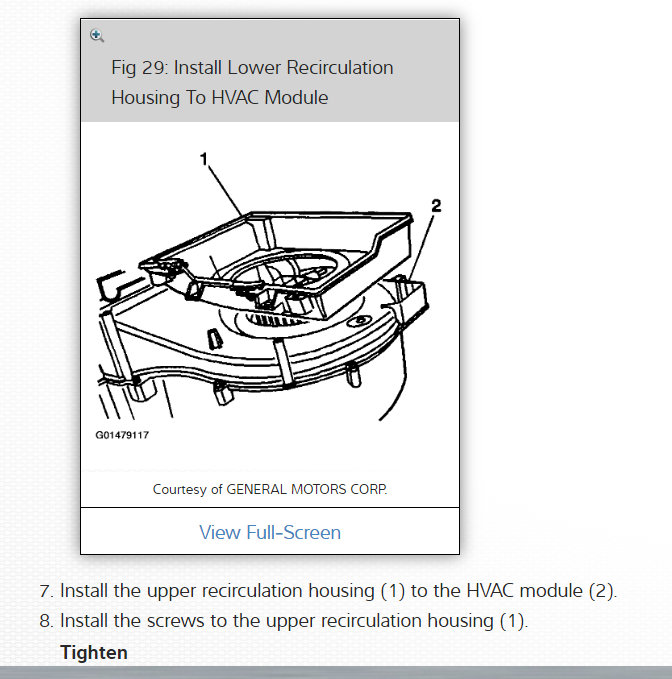 Fig 29: Install Lower Recirculation Housing To HVAC Module

1

2

G01479117

Courtesy of GENERAL MOTORS CORP.

View Full-Screen

7. Install the upper recirculation housing (1) to the HVAC module (2).
8. Install the screws to the upper recirculation housing (1).

Tighten