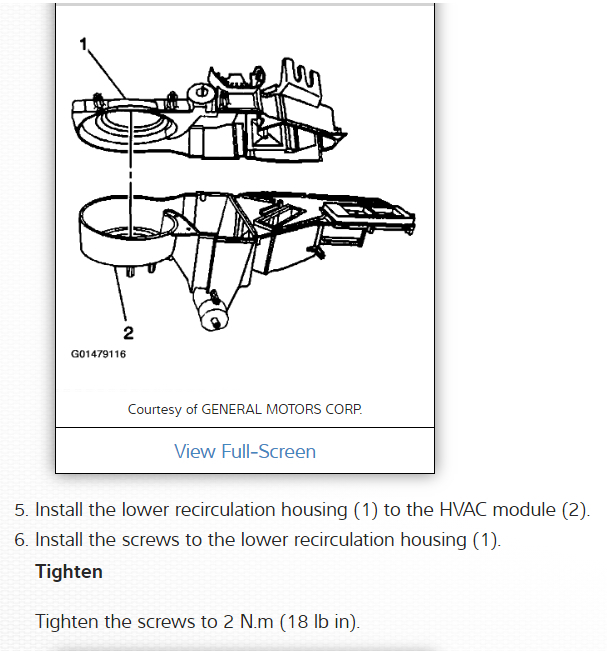 1

2

G01479116

Courtesy of GENERAL MOTORS CORP.

View Full-Screen

5. Install the lower recirculation housing (1) to the HVAC module (2).

6. Install the screws to the lower recirculation housing (1).

Tighten

Tighten the screws to 2 N.m (18 lb in).