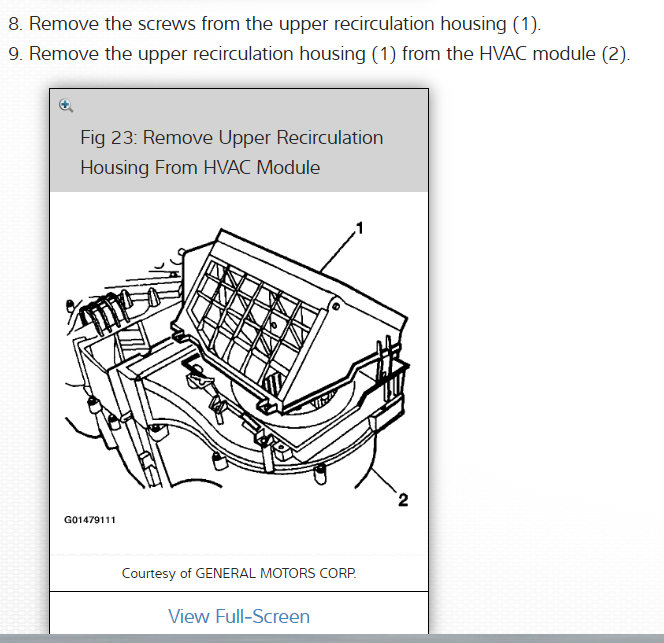 8. Remove the screws from the upper recirculation housing (1).
9. Remove the upper recirculation housing (1) from the HVAC module (2).

Fig 23: Remove Upper Recirculation Housing From HVAC Module

1

2

G01479111

Courtesy of GENERAL MOTORS CORP.

View Full-Screen