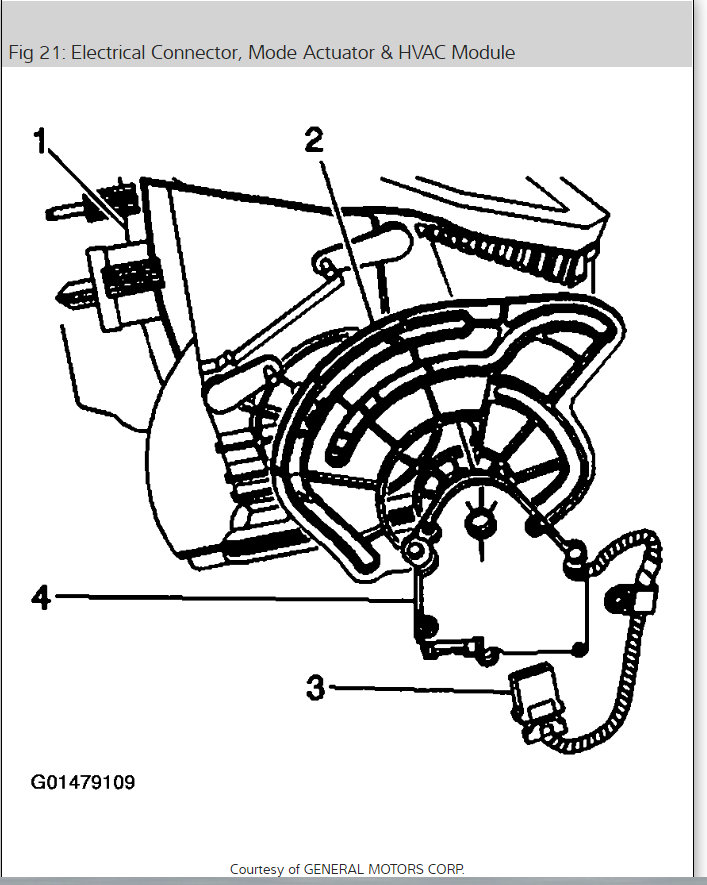 Fig 21: Electrical Connector, Mode Actuator & HVAC Module

1

2

4

3

G01479109

Courtesy of GENERAL MOTORS CORP.