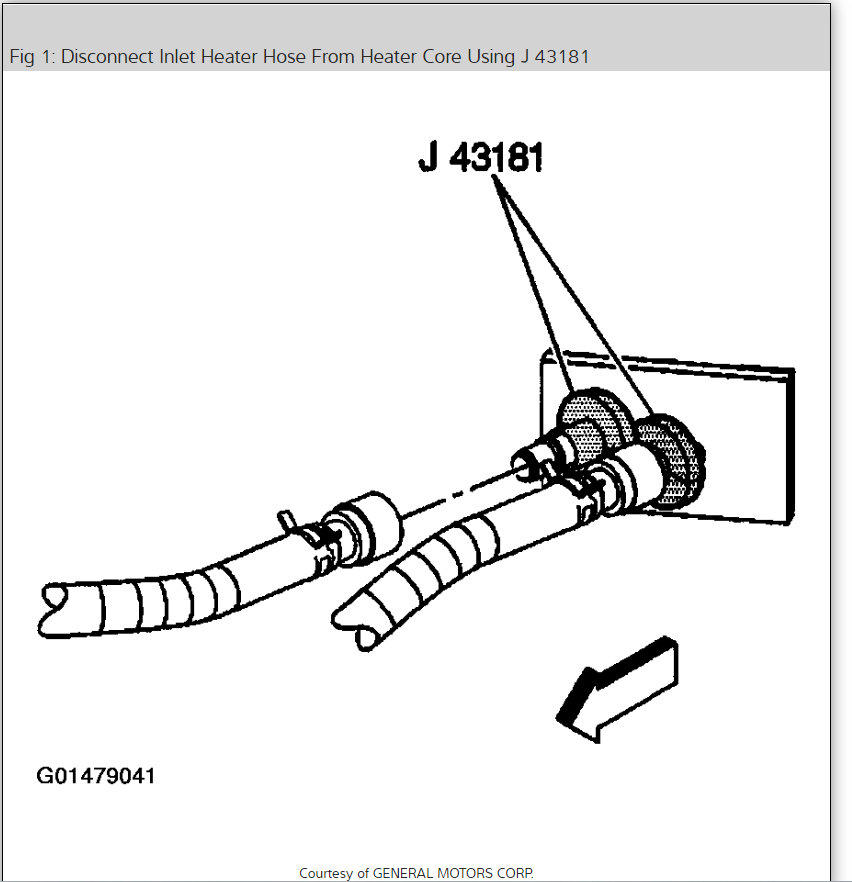 Fig 1: Disconnect Inlet Heater Hose From Heater Core Using J 43181

J 43181

G01479041

Courtesy of GENERAL MOTORS CORP.