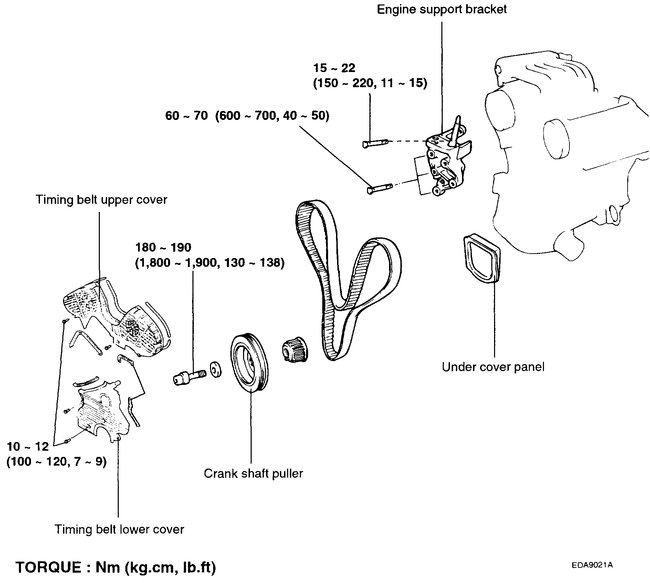 Engine support bracket

15 ~ 22
(150 ~ 220, 11 ~ 15)

60 ~ 70 (600 ~ 700, 40 ~ 50)

Timing belt upper cover

180 ~ 190
(1,800 ~ 1,900, 130 ~ 138)

Under cover panel

10 ~ 12
(100 ~ 120, 7 ~ 9)

Crank shaft puller

Timing belt lower cover

TORQUE : Nm (kg.cm, lb.ft)

EDA9021A