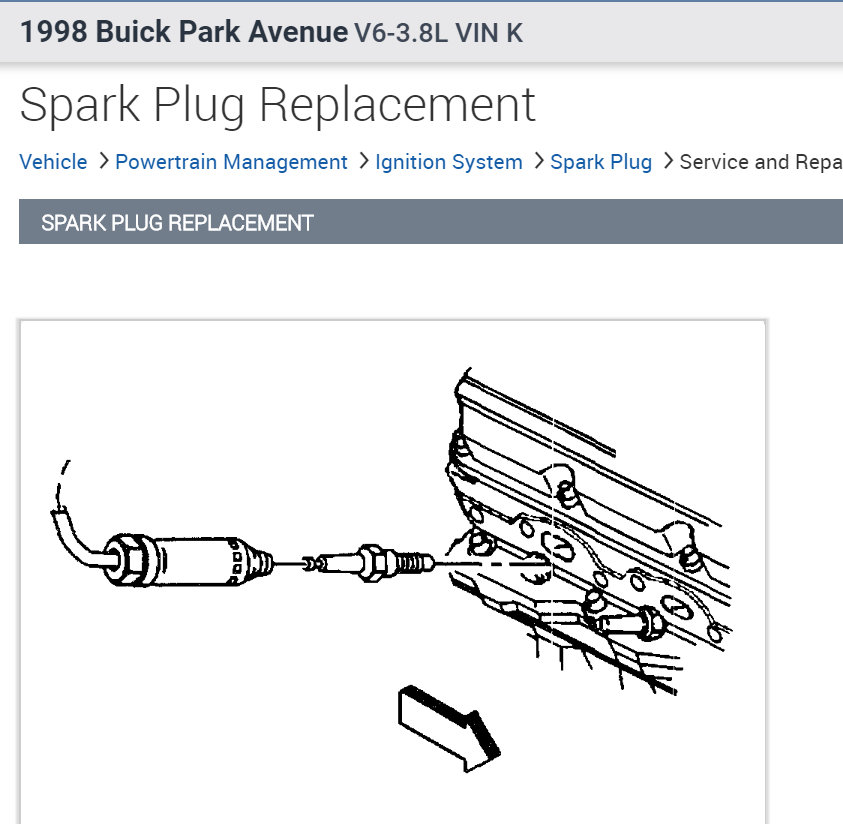 1998 Buick Park Avenue V6-3.8L VIN K

Spark Plug Replacement

Vehicle > Powertrain Management > Ignition System > Spark Plug > Service and Repa

SPARK PLUG REPLACEMENT