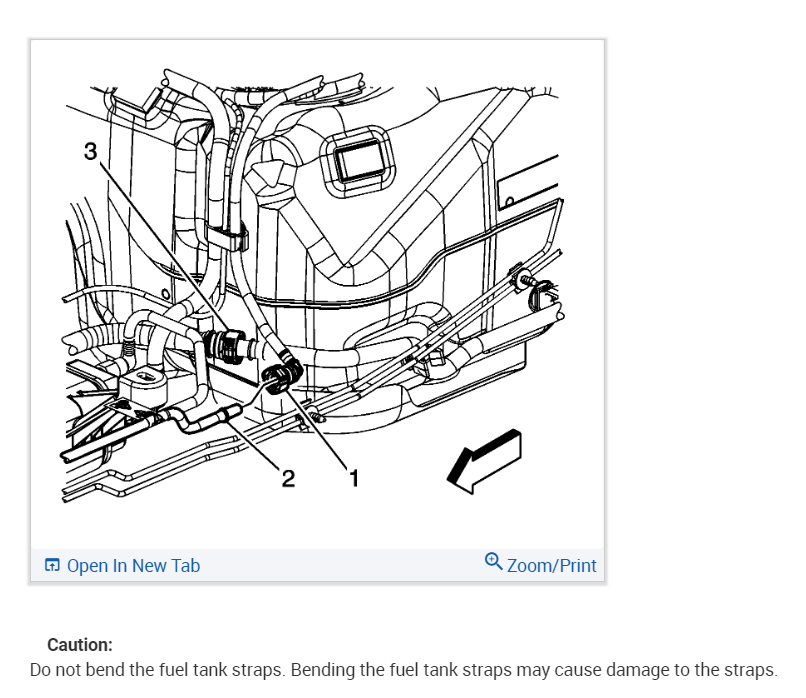 3

2

1

Open In New Tab

Zoom/Print

Caution:

Do not bend the fuel tank straps. Bending the fuel tank straps may cause damage to the straps.