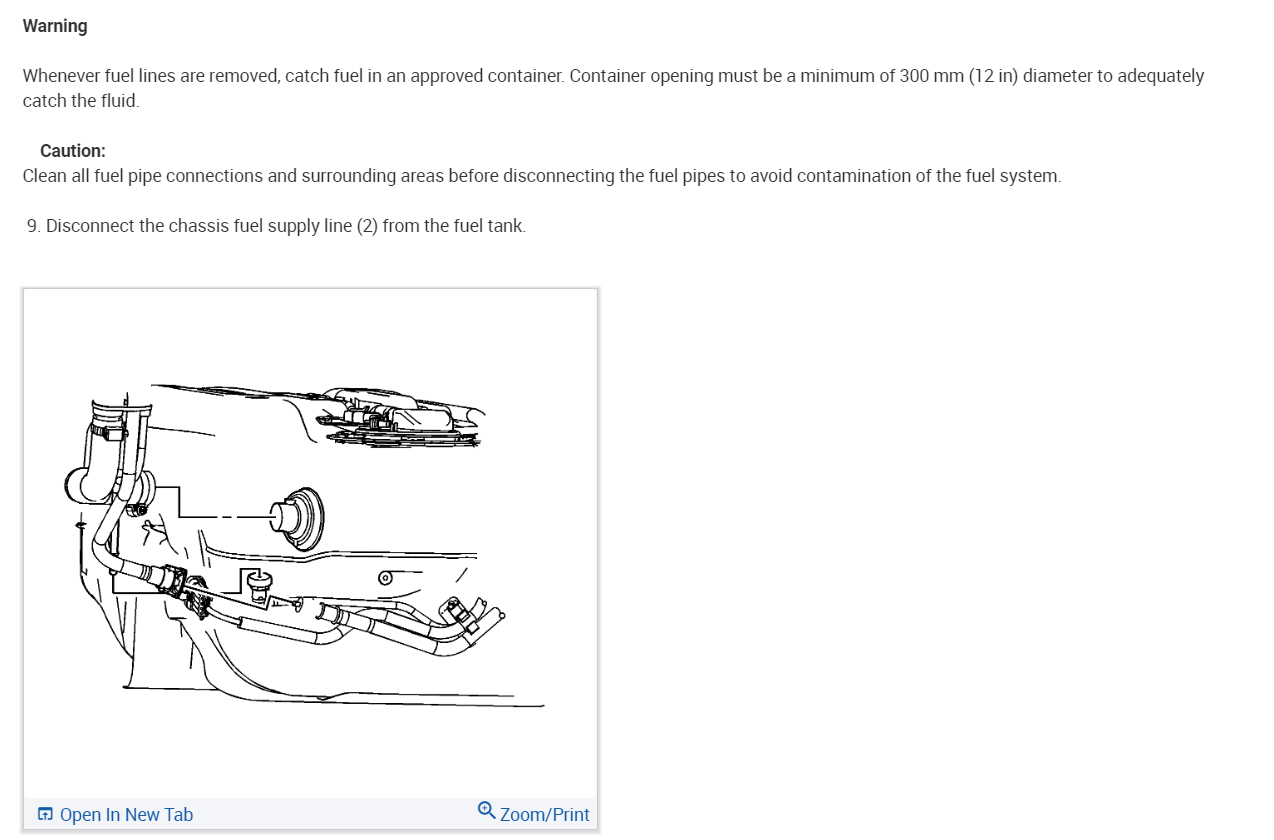 Warning

Whenever fuel lines are removed, catch fuel in an approved container. Container opening must be a minimum of 300 mm (12 in) diameter to adequately catch the fluid.

Caution:
Clean all fuel pipe connections and surrounding areas before disconnecting the fuel pipes to avoid contamination of the fuel system.

9. Disconnect the chassis fuel supply line (2) from the fuel tank.

Open In New Tab

Zoom/Print