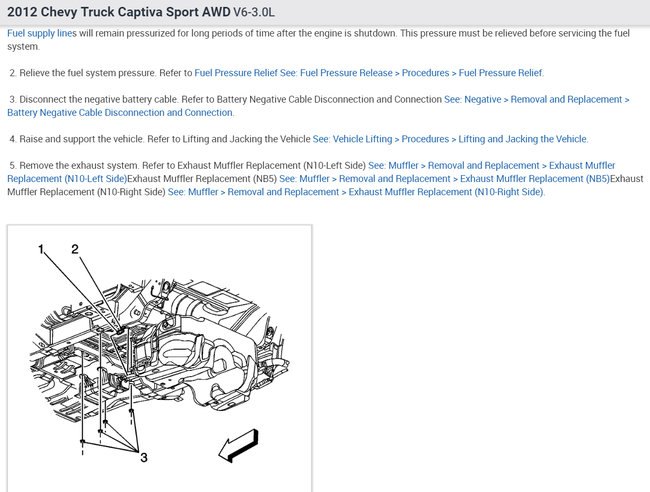 2012 Chevy Truck Captiva Sport AWD V6-3.0L

Fuel supply lines will remain pressurized for long periods of time after the engine is shutdown. This pressure must be relieved before servicing the fuel system.

2. Relieve the fuel system pressure. Refer to Fuel Pressure Relief See: Fuel Pressure Release > Procedures > Fuel Pressure Relief.

3. Disconnect the negative battery cable. Refer to Battery Negative Cable Disconnection and Connection See: Negative > Removal and Replacement > Battery Negative Cable Disconnection and Connection.

4. Raise and support the vehicle. Refer to Lifting and Jacking the Vehicle See: Vehicle Lifting > Procedures > Lifting and Jacking the Vehicle.

5. Remove the exhaust system. Refer to Exhaust Muffler Replacement (N10-Left Side) See: Muffler > Removal and Replacement > Exhaust Muffler Replacement (N10-Left Side)Exhaust Muffler Replacement (NB5) See: Muffler > Removal and Replacement > Exhaust Muffler Replacement (NB5)Exhaust Muffler Replacement (N10-Right Side) See: Muffler > Removal and Replacement > Exhaust Muffler Replacement (N10-Right Side).

1
2
3