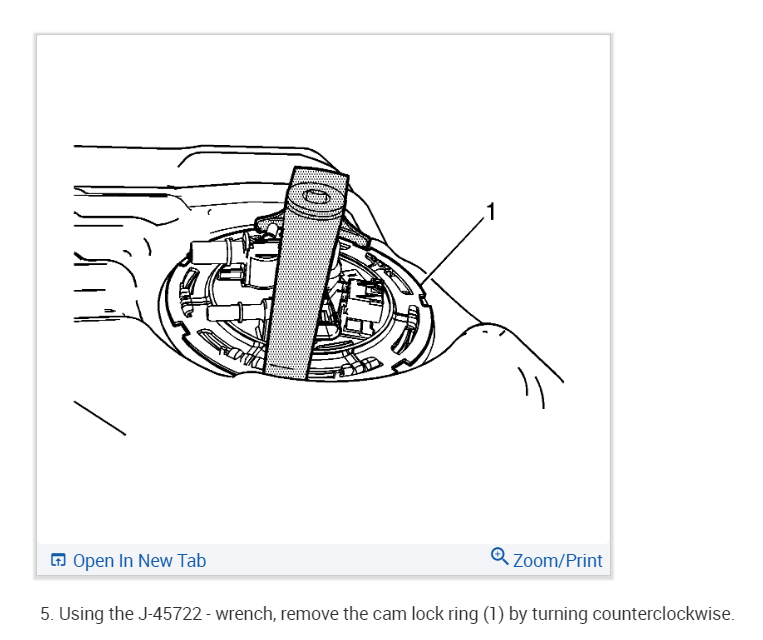 1

Open In New Tab

Zoom/Print

5. Using the J-45722 - wrench, remove the cam lock ring (1) by turning counterclockwise.