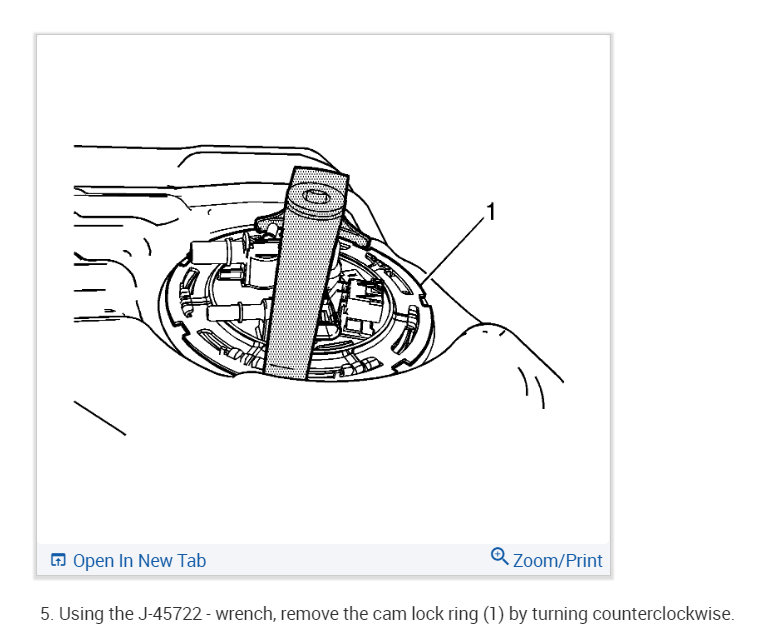 1

Open In New Tab

Zoom/Print

5. Using the J-45722 - wrench, remove the cam lock ring (1) by turning counterclockwise.