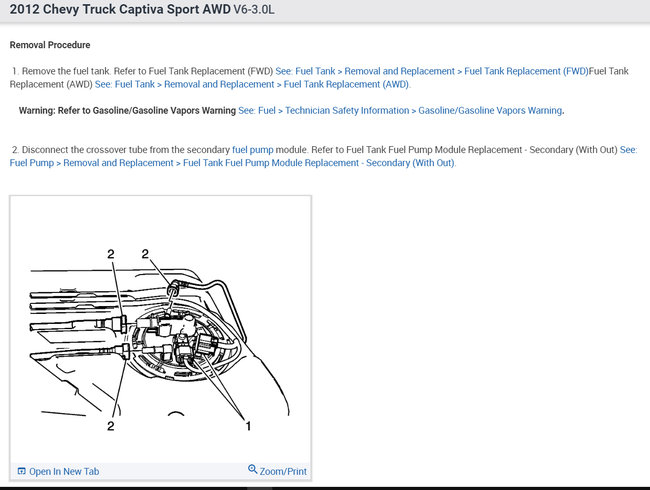 2012 Chevy Truck Captiva Sport AWD V6-3.0L

Removal Procedure

1. Remove the fuel tank. Refer to Fuel Tank Replacement (FWD) See: Fuel Tank > Removal and Replacement > Fuel Tank Replacement (FWD)Fuel Tank Replacement (AWD) See: Fuel Tank > Removal and Replacement > Fuel Tank Replacement (AWD).

Warning: Refer to Gasoline/Gasoline Vapors Warning See: Fuel > Technician Safety Information > Gasoline/Gasoline Vapors Warning.

2. Disconnect the crossover tube from the secondary fuel pump module. Refer to Fuel Tank Fuel Pump Module Replacement - Secondary (With Out) See: Fuel Pump > Removal and Replacement > Fuel Tank Fuel Pump Module Replacement - Secondary (With Out).

2
2
2
1

Open In New Tab
Zoom/Print