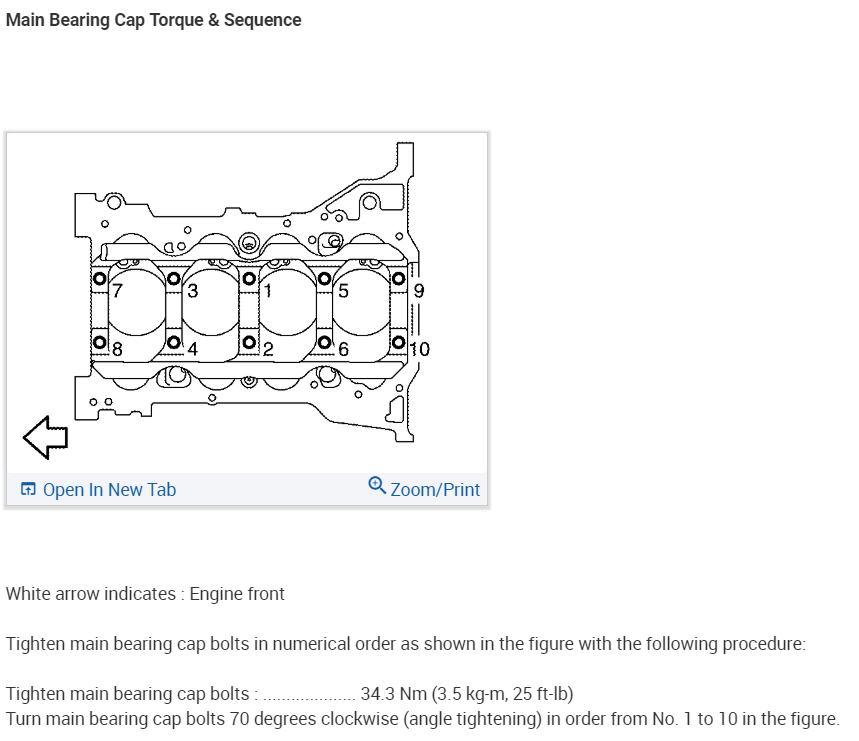 Main Bearing Cap Torque & Sequence

7
3
1
5
9
8
4
2
6
10

Open In New Tab
Zoom/Print

White arrow indicates : Engine front

Tighten main bearing cap bolts in numerical order as shown in the figure with the following procedure:

Tighten main bearing cap bolts : .................... 34.3 Nm (3.5 kg-m, 25 ft-lb)
Turn main bearing cap bolts 70 degrees clockwise (angle tightening) in order from No. 1 to 10 in the figure.