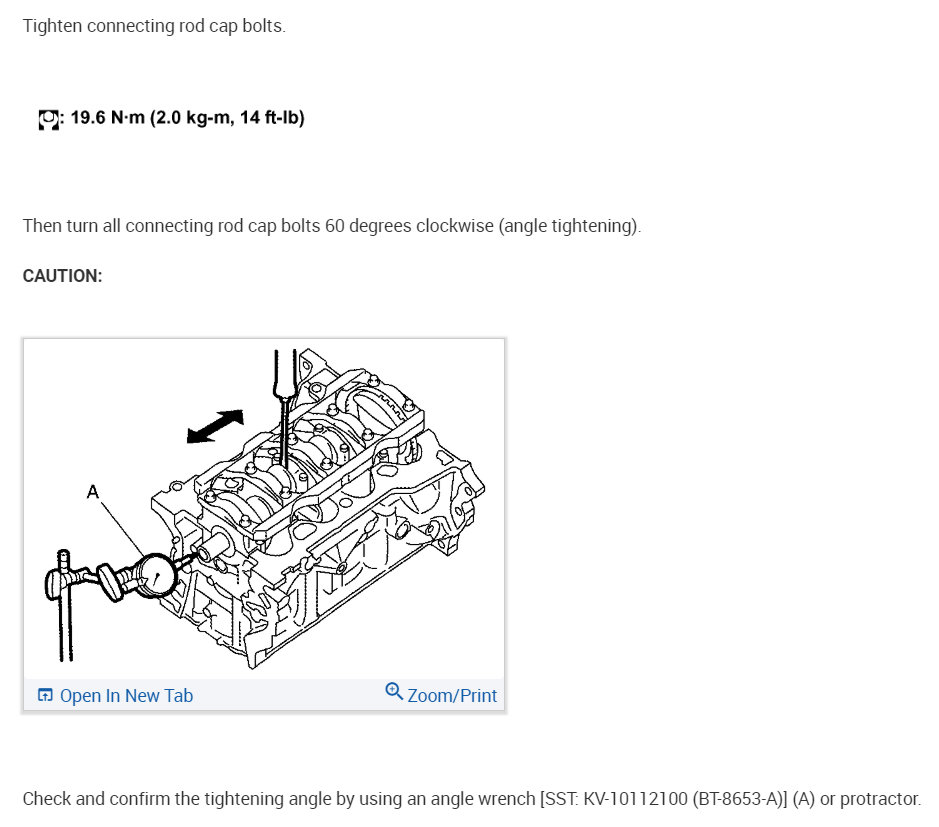 Tighten connecting rod cap bolts.

: 19.6 N·m (2.0 kg-m, 14 ft-lb)

Then turn all connecting rod cap bolts 60 degrees clockwise (angle tightening).

CAUTION:

A

Open In New Tab

Zoom/Print

Check and confirm the tightening angle by using an angle wrench [SST: KV-10112100 (BT-8653-A)] (A) or protractor.