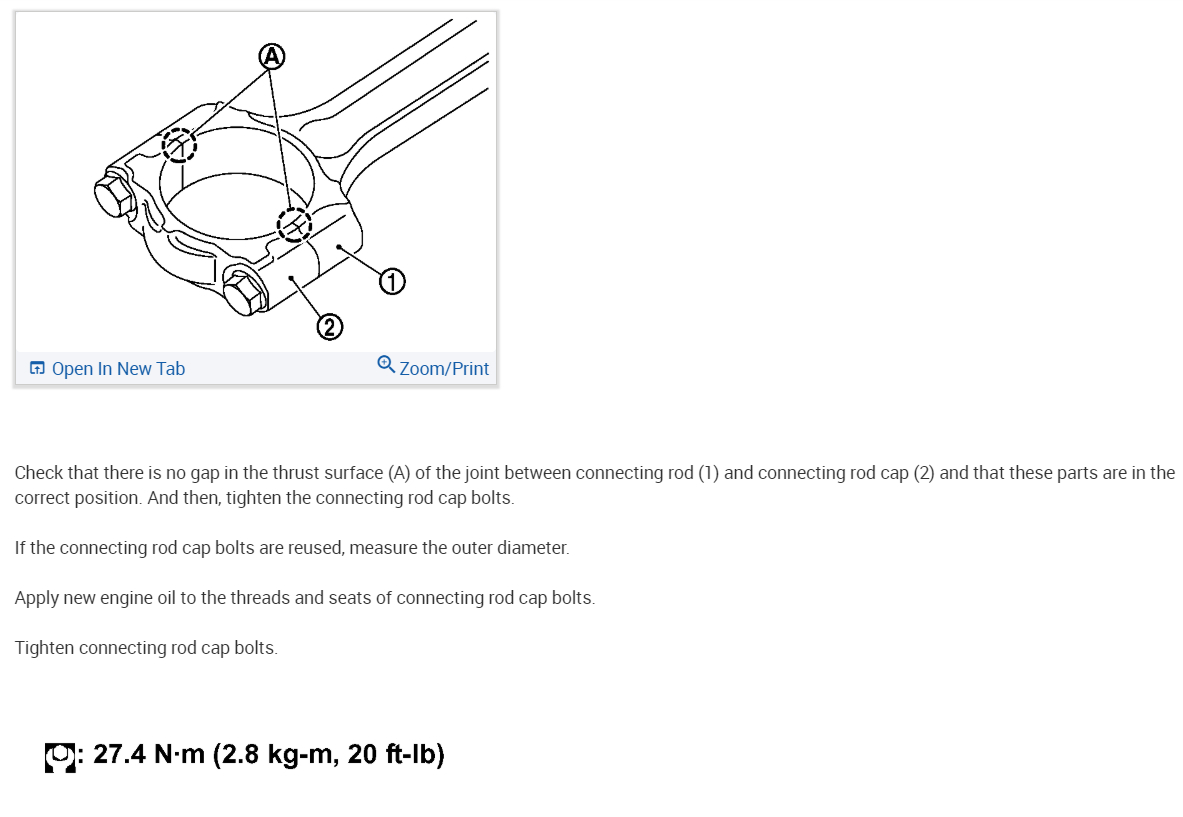 A

1

2

Open In New Tab

Zoom/Print

Check that there is no gap in the thrust surface (A) of the joint between connecting rod (1) and connecting rod cap (2) and that these parts are in the correct position. And then, tighten the connecting rod cap bolts.

If the connecting rod cap bolts are reused, measure the outer diameter.

Apply new engine oil to the threads and seats of connecting rod cap bolts.

Tighten connecting rod cap bolts.

: 27.4 N·m (2.8 kg-m, 20 ft-lb)