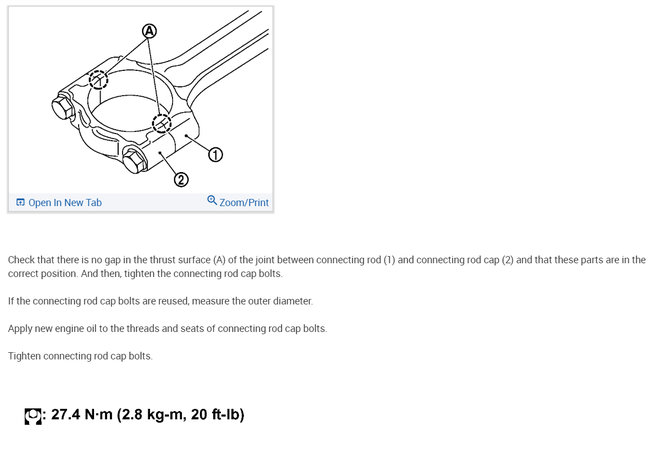 A

1

2

Open In New Tab

Zoom/Print

Check that there is no gap in the thrust surface (A) of the joint between connecting rod (1) and connecting rod cap (2) and that these parts are in the correct position. And then, tighten the connecting rod cap bolts.

If the connecting rod cap bolts are reused, measure the outer diameter.

Apply new engine oil to the threads and seats of connecting rod cap bolts.

Tighten connecting rod cap bolts.

: 27.4 N·m (2.8 kg-m, 20 ft-lb)