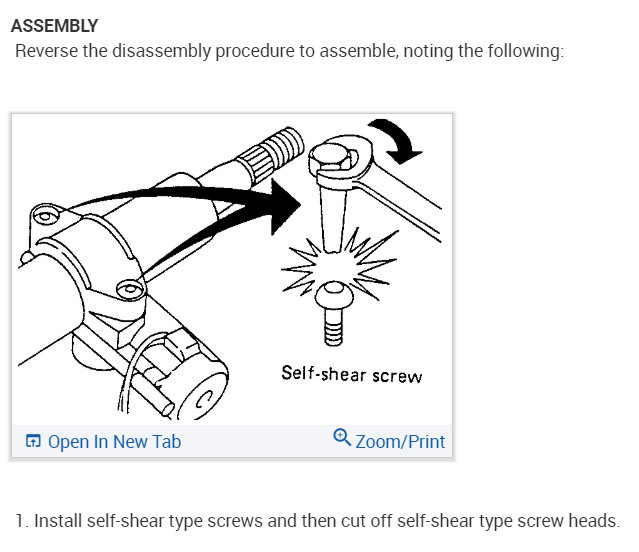 ASSEMBLY

Reverse the disassembly procedure to assemble, noting the following:

Self-shear screw

Open In New Tab

Zoom/Print

1. Install self-shear type screws and then cut off self-shear type screw heads.