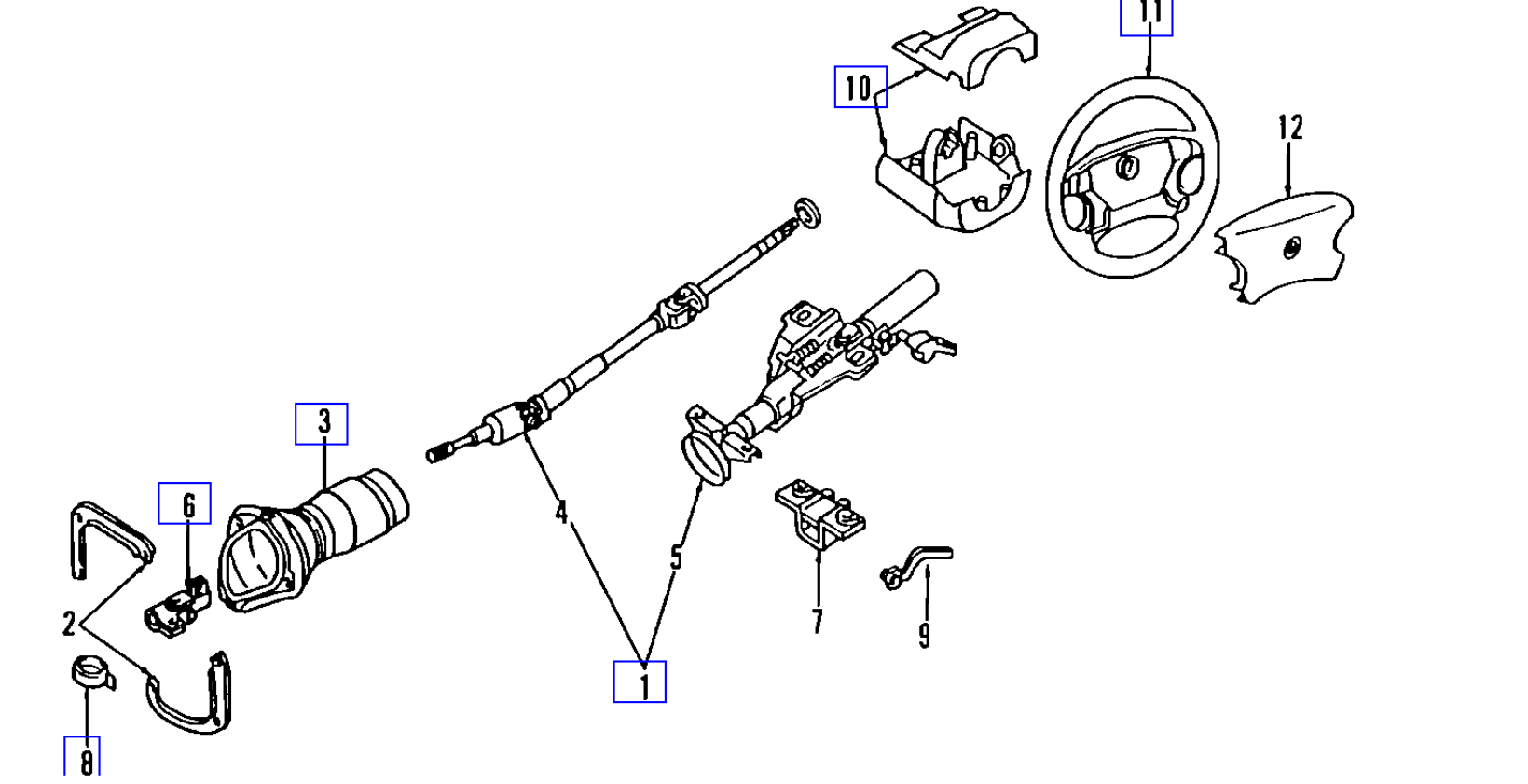 11
10
12
3
6
4
5
2
7
9
1
8