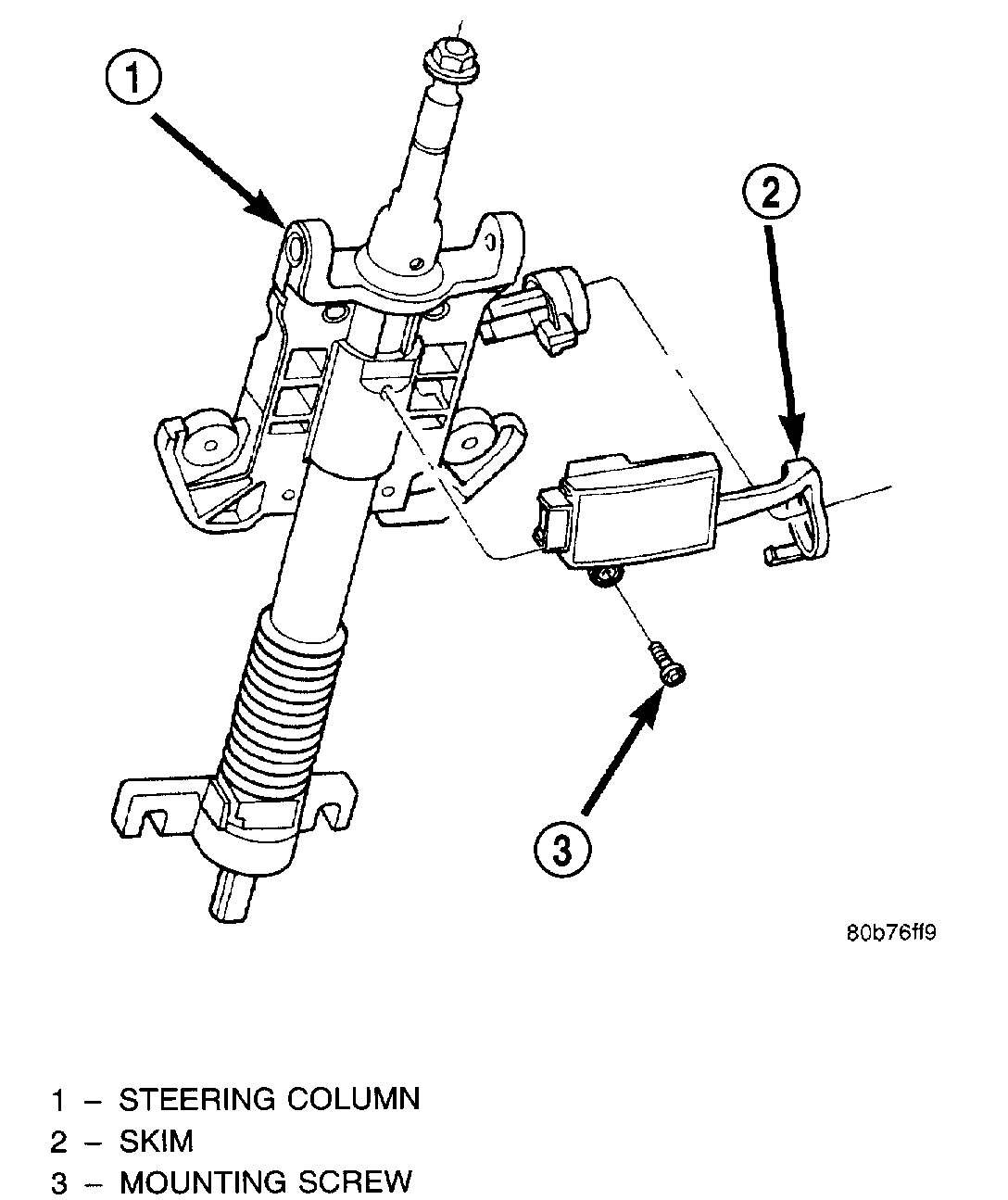 1

2

3

80b76ff9

1 – STEERING COLUMN
2 – SKIM
3 – MOUNTING SCREW