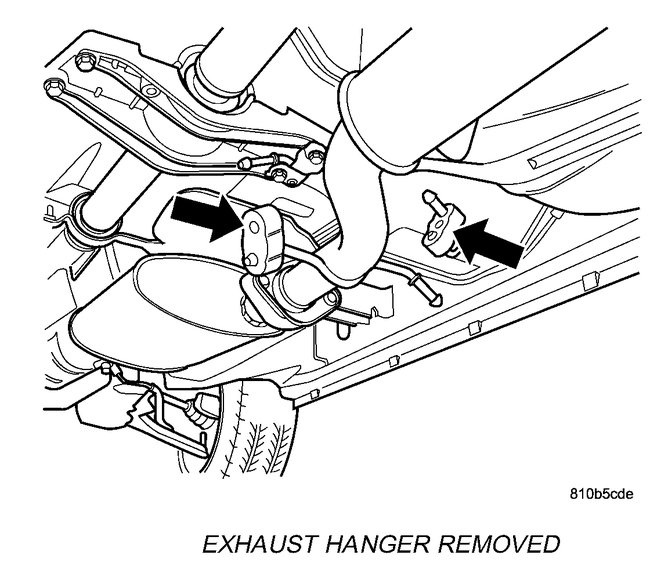 810b5cde

EXHAUST HANGER REMOVED