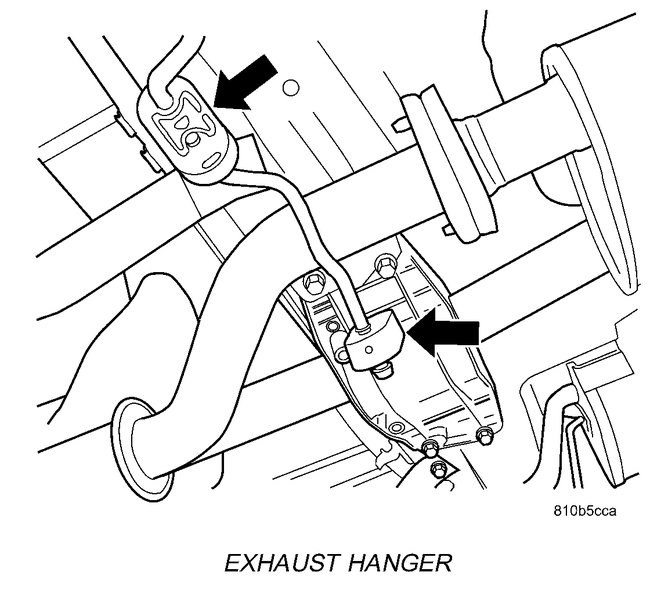 810b5cca

EXHAUST HANGER