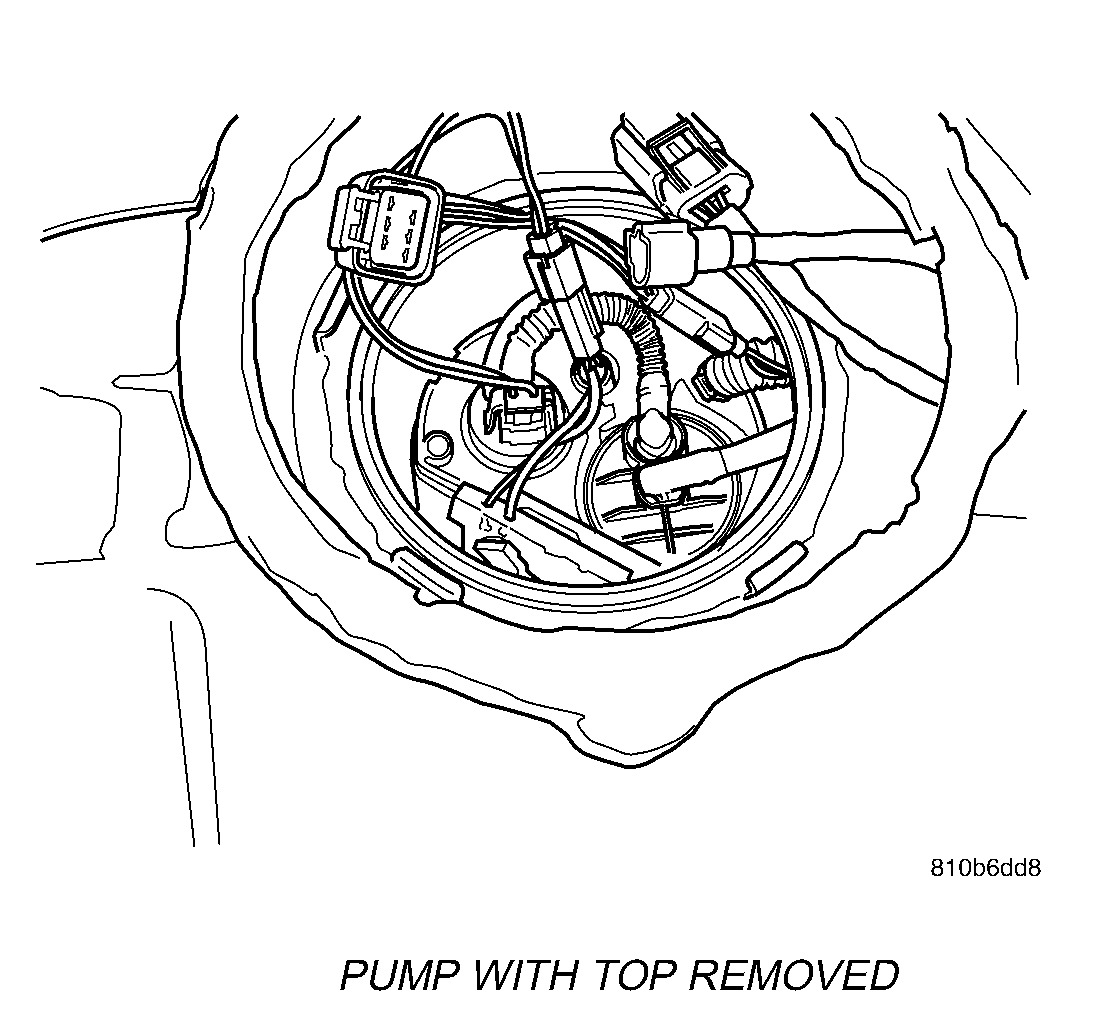 810b6dd8

PUMP WITH TOP REMOVED