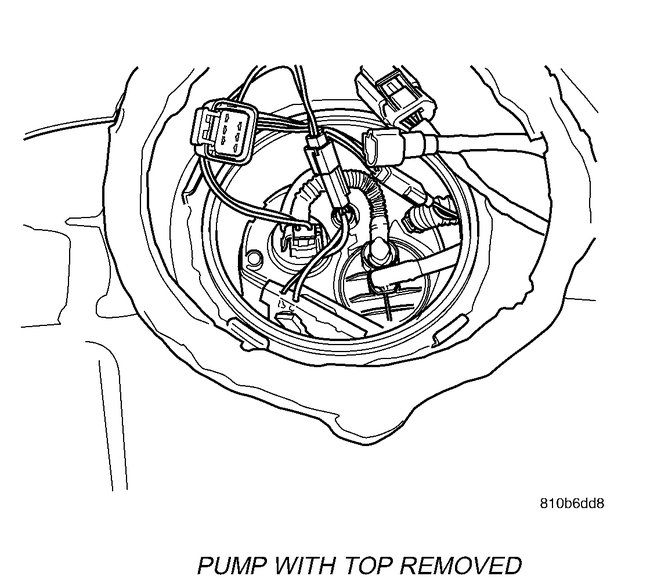 810b6dd8

PUMP WITH TOP REMOVED