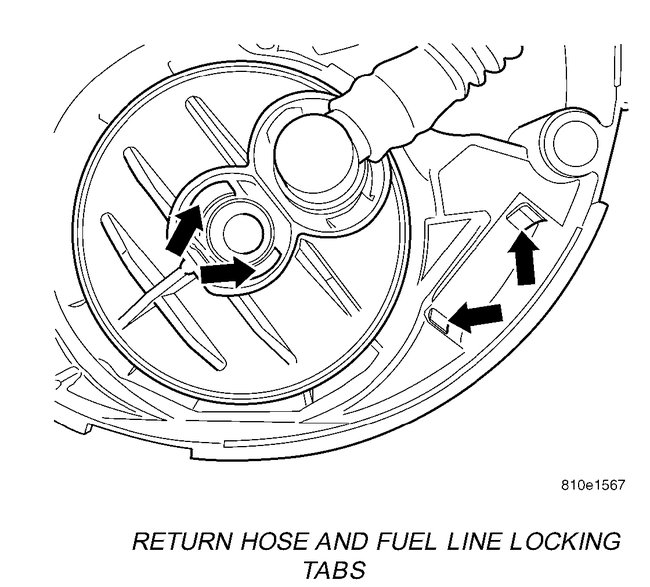 810e1567

RETURN HOSE AND FUEL LINE LOCKING TABS