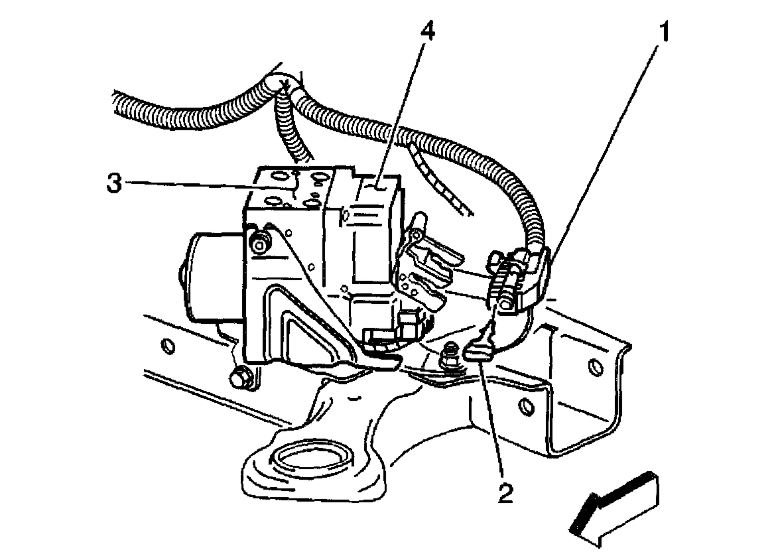 4
1
3
2