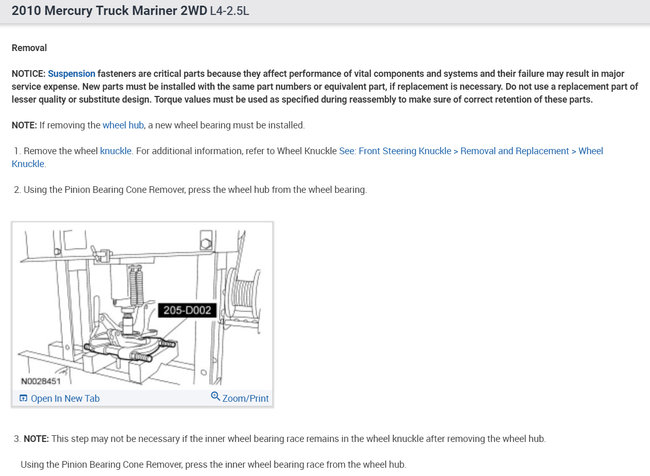 2010 Mercury Truck Mariner 2WD L4-2.5L

Removal

NOTICE: Suspension fasteners are critical parts because they affect performance of vital components and systems and their failure may result in major service expense. New parts must be installed with the same part numbers or equivalent part, if replacement is necessary. Do not use a replacement part of lesser quality or substitute design. Torque values must be used as specified during reassembly to make sure of correct retention of these parts.

NOTE: If removing the wheel hub, a new wheel bearing must be installed.

1. Remove the wheel knuckle. For additional information, refer to Wheel Knuckle See: Front Steering Knuckle > Removal and Replacement > Wheel Knuckle.

2. Using the Pinion Bearing Cone Remover, press the wheel hub from the wheel bearing.

205-D002

N0028451

Open In New Tab

Zoom/Print

3. NOTE: This step may not be necessary if the inner wheel bearing race remains in the wheel knuckle after removing the wheel hub.

Using the Pinion Bearing Cone Remover, press the inner wheel bearing race from the wheel hub.