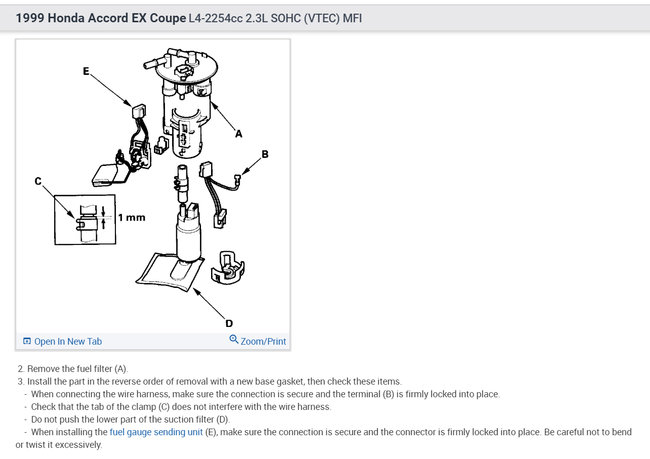 1999 Honda Accord EX Coupe L4-2254cc 2.3L SOHC (VTEC) MFI

E
A
B
C
1 mm
D

Open In New Tab
Zoom/Print

2. Remove the fuel filter (A).
3. Install the part in the reverse order of removal with a new base gasket, then check these items.
- When connecting the wire harness, make sure the connection is secure and the terminal (B) is firmly locked into place.
- Check that the tab of the clamp (C) does not interfere with the wire harness.
- Do not push the lower part of the suction filter (D).
- When installing the fuel gauge sending unit (E), make sure the connection is secure and the connector is firmly locked into place. Be careful not to bend or twist it excessively.