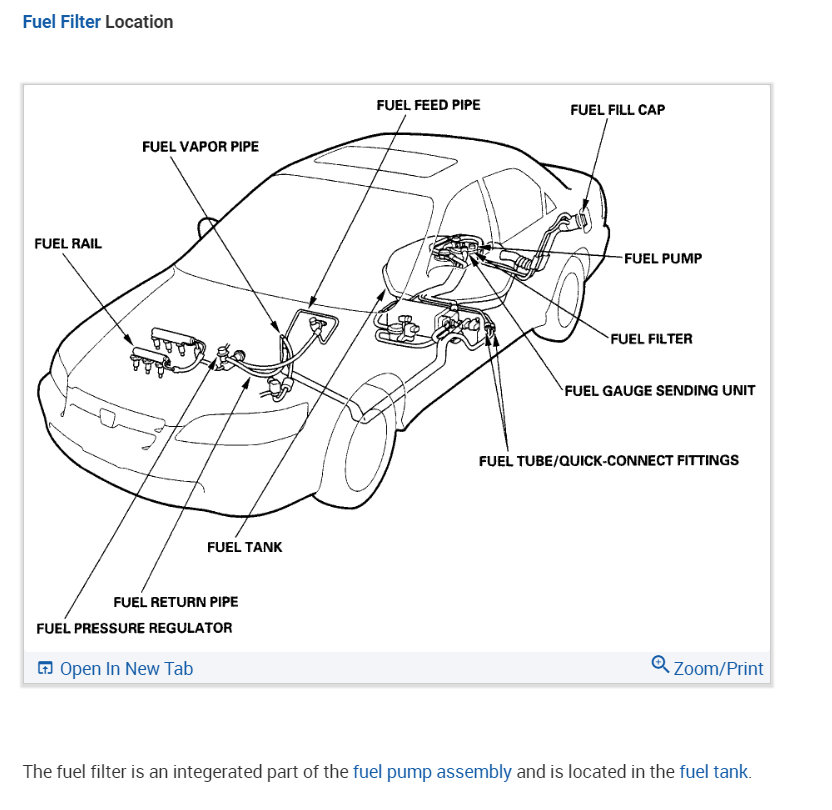 Fuel Filter Location

FUEL FEED PIPE
FUEL FILL CAP
FUEL VAPOR PIPE
FUEL RAIL
FUEL PUMP
FUEL FILTER
FUEL GAUGE SENDING UNIT
FUEL TUBE/QUICK-CONNECT FITTINGS
FUEL TANK
FUEL RETURN PIPE
FUEL PRESSURE REGULATOR

Open In New Tab
Zoom/Print

The fuel filter is an integrated part of the fuel pump assembly and is located in the fuel tank.