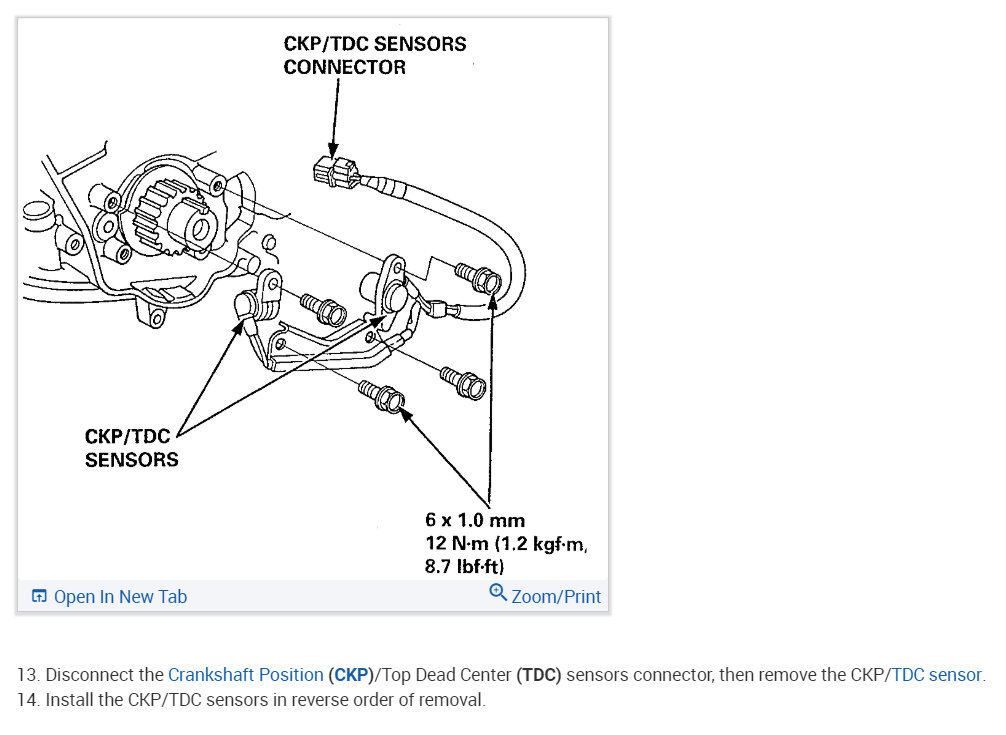 CKP/TDC SENSORS CONNECTOR

CKP/TDC SENSORS

6 x 1.0 mm
12 N·m (1.2 kgf·m, 8.7 lbf·ft)

Open In New Tab

Zoom/Print

13. Disconnect the Crankshaft Position (CKP)/Top Dead Center (TDC) sensors connector, then remove the CKP/TDC sensor.
14. Install the CKP/TDC sensors in reverse order of removal.