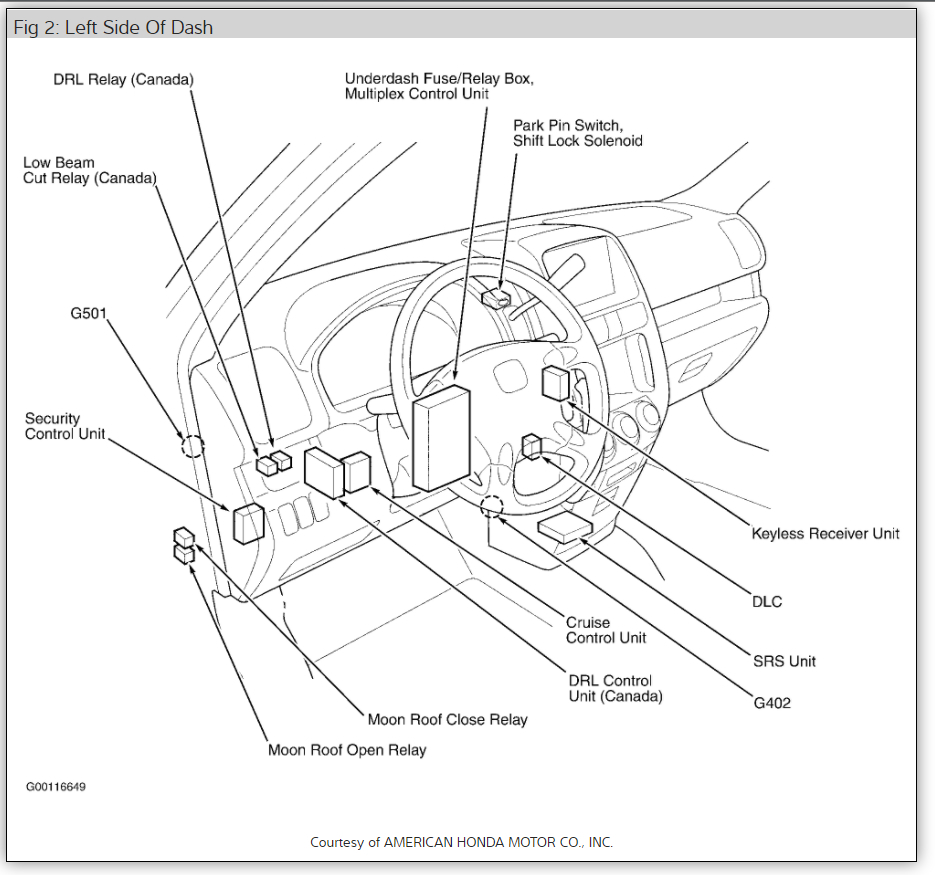 Fig 2: Left Side Of Dash

DRL Relay (Canada)

Underdash Fuse/Relay Box, Multiplex Control Unit

Park Pin Switch, Shift Lock Solenoid

Low Beam Cut Relay (Canada)

G501

Security Control Unit

Keyless Receiver Unit

DLC

Cruise Control Unit

SRS Unit

DRL Control Unit (Canada)

G402

Moon Roof Close Relay

Moon Roof Open Relay

G00116649

Courtesy of AMERICAN HONDA MOTOR CO., INC.