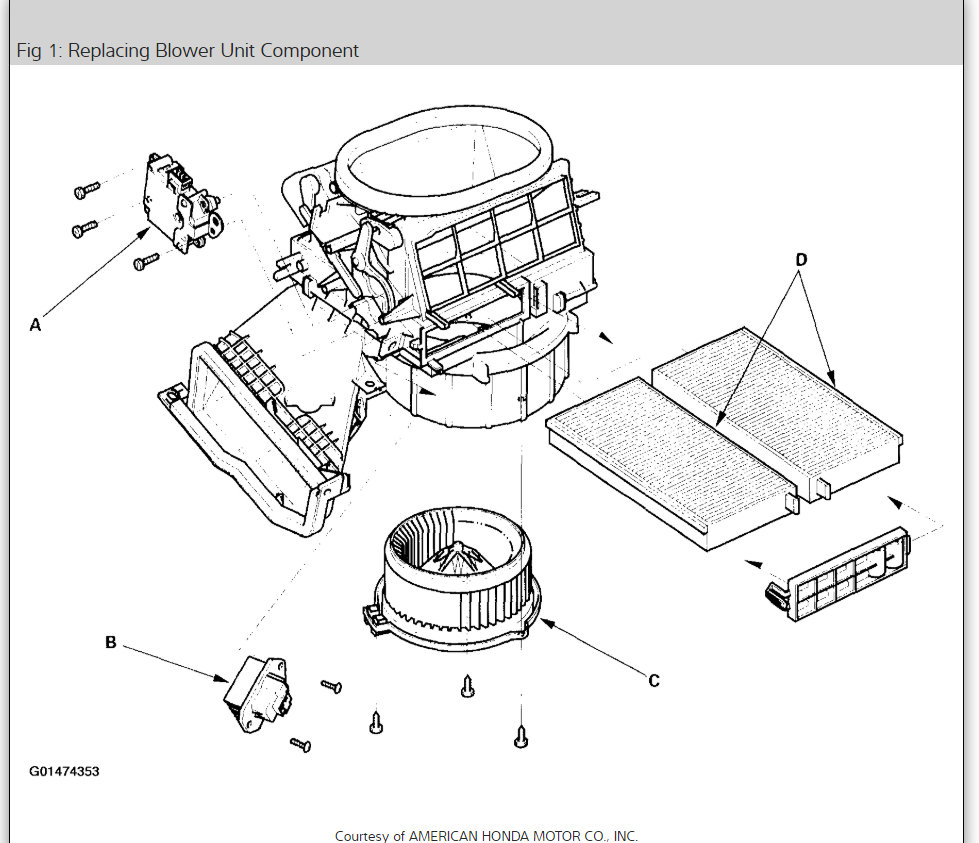 Fig 1: Replacing Blower Unit Component

A

D

B

C

G01474353

Courtesy of AMERICAN HONDA MOTOR CO., INC.