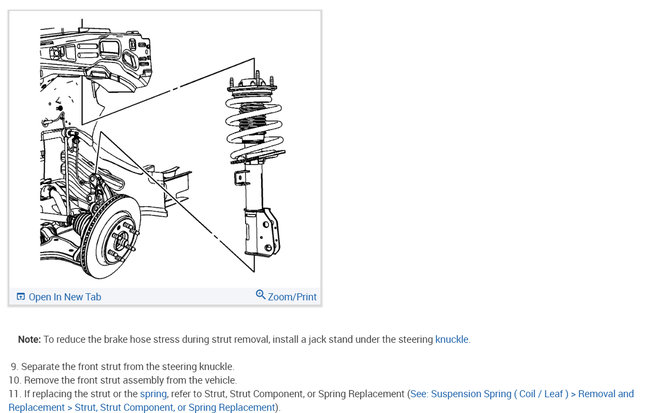 Open In New Tab

Zoom/Print

Note: To reduce the brake hose stress during strut removal, install a jack stand under the steering knuckle.

9. Separate the front strut from the steering knuckle.
10. Remove the front strut assembly from the vehicle.
11. If replacing the strut or the spring, refer to Strut, Strut Component, or Spring Replacement (See: Suspension Spring ( Coil / Leaf ) > Removal and Replacement > Strut, Strut Component, or Spring Replacement).