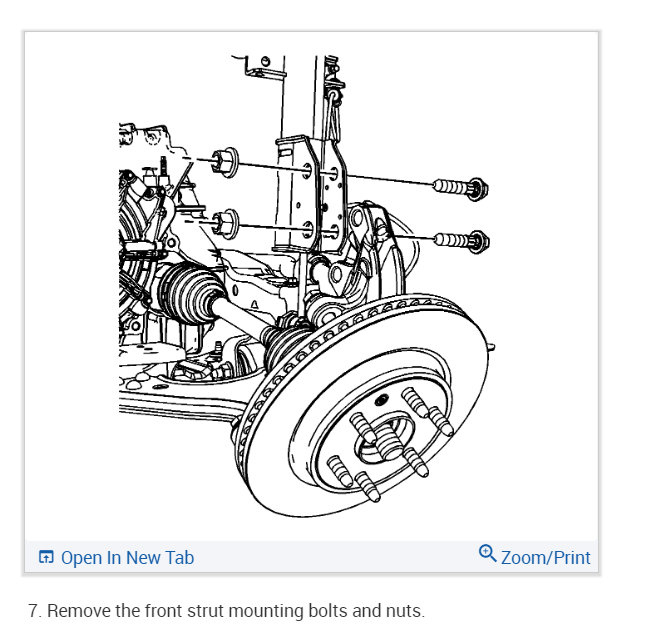 Open In New Tab

Zoom/Print

7. Remove the front strut mounting bolts and nuts.