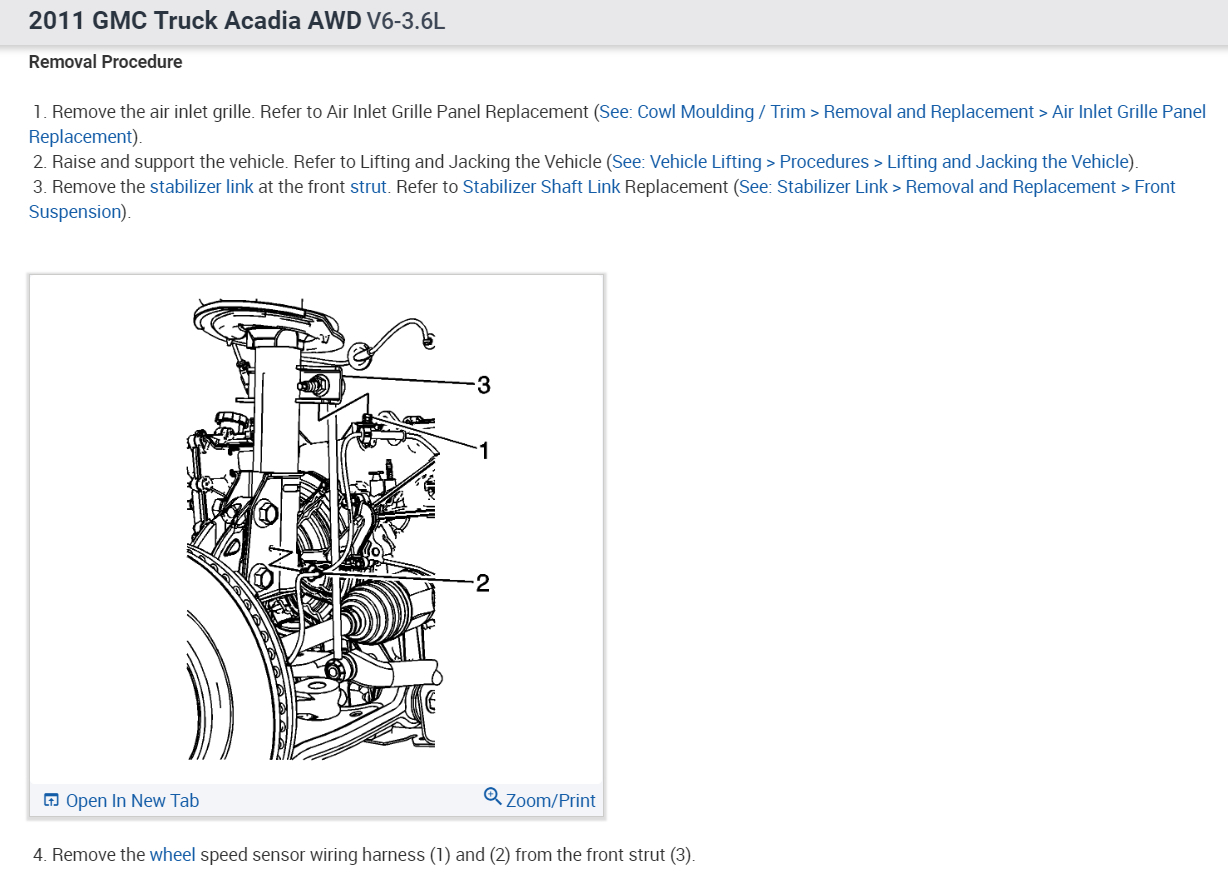 2011 GMC Truck Acadia AWD V6-3.6L

Removal Procedure

1. Remove the air inlet grille. Refer to Air Inlet Grille Panel Replacement (See: Cowl Moulding / Trim > Removal and Replacement > Air Inlet Grille Panel Replacement).
2. Raise and support the vehicle. Refer to Lifting and Jacking the Vehicle (See: Vehicle Lifting > Procedures > Lifting and Jacking the Vehicle).
3. Remove the stabilizer link at the front strut. Refer to Stabilizer Shaft Link Replacement (See: Stabilizer Link > Removal and Replacement > Front Suspension).

3
1
2

Open In New Tab
Zoom/Print

4. Remove the wheel speed sensor wiring harness (1) and (2) from the front strut (3).