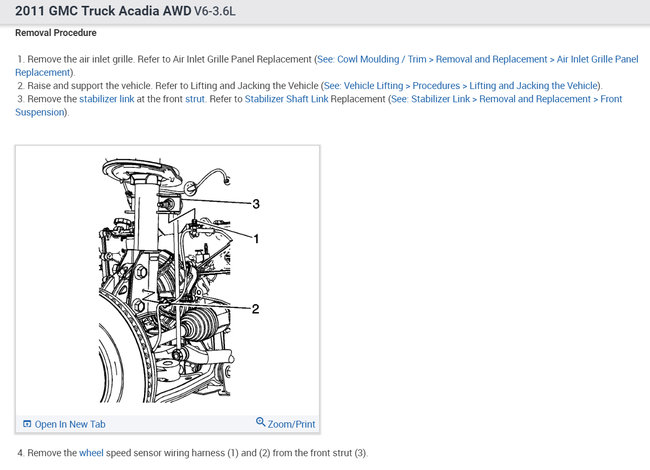 2011 GMC Truck Acadia AWD V6-3.6L

Removal Procedure

1. Remove the air inlet grille. Refer to Air Inlet Grille Panel Replacement (See: Cowl Moulding / Trim > Removal and Replacement > Air Inlet Grille Panel Replacement).
2. Raise and support the vehicle. Refer to Lifting and Jacking the Vehicle (See: Vehicle Lifting > Procedures > Lifting and Jacking the Vehicle).
3. Remove the stabilizer link at the front strut. Refer to Stabilizer Shaft Link Replacement (See: Stabilizer Link > Removal and Replacement > Front Suspension).

3
1
2

Open In New Tab
Zoom/Print

4. Remove the wheel speed sensor wiring harness (1) and (2) from the front strut (3).