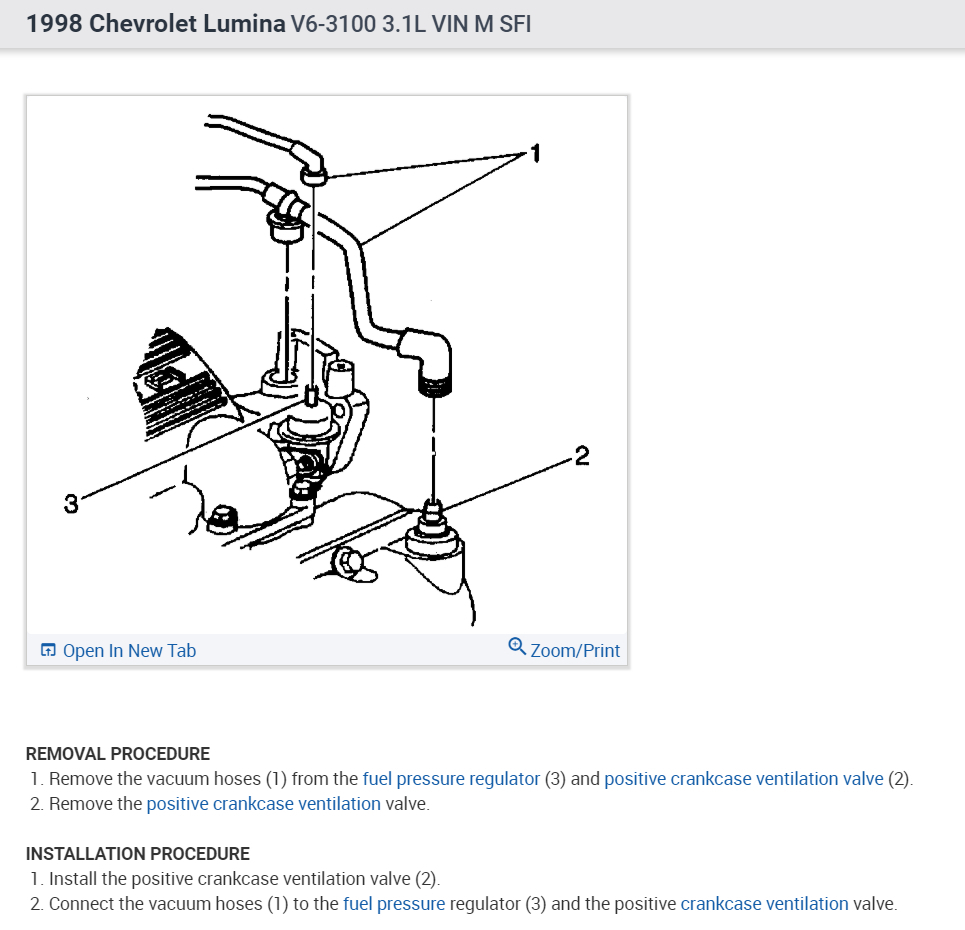 1998 Chevrolet Lumina V6-3100 3.1L VIN M SFI

1

2

3

Open In New Tab

Zoom/Print

REMOVAL PROCEDURE

1. Remove the vacuum hoses (1) from the fuel pressure regulator (3) and positive crankcase ventilation valve (2).
2. Remove the positive crankcase ventilation valve.

INSTALLATION PROCEDURE

1. Install the positive crankcase ventilation valve (2).
2. Connect the vacuum hoses (1) to the fuel pressure regulator (3) and the positive crankcase ventilation valve.