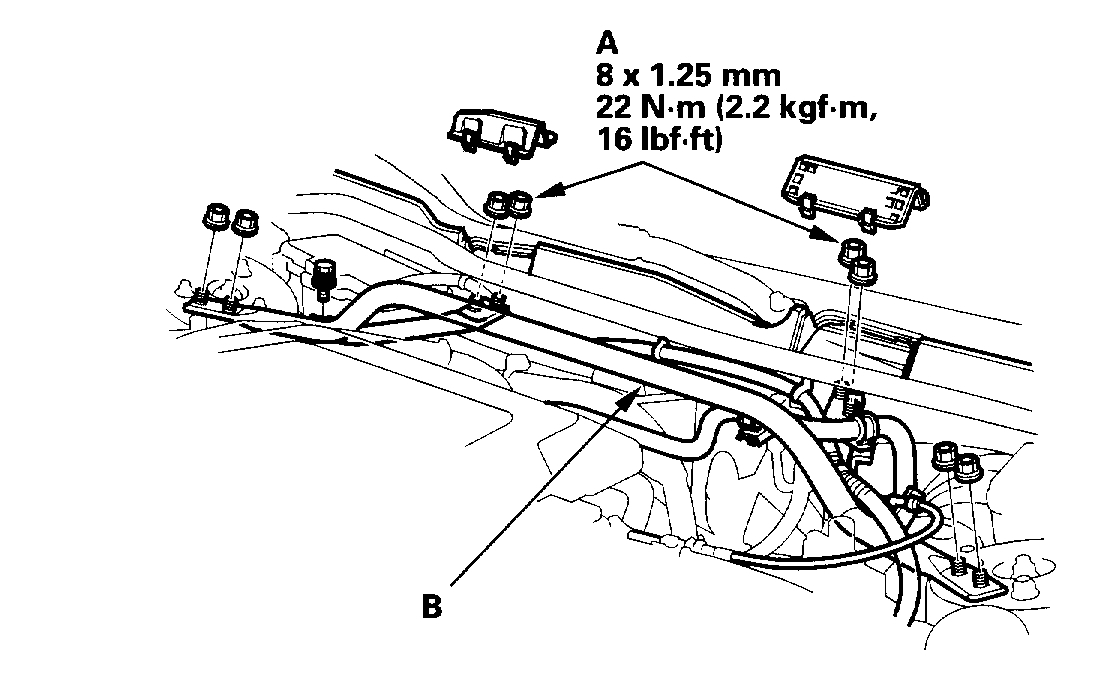 A
8 x 1.25 mm
22 N·m (2.2 kgf·m,
16 lbf·ft)

B