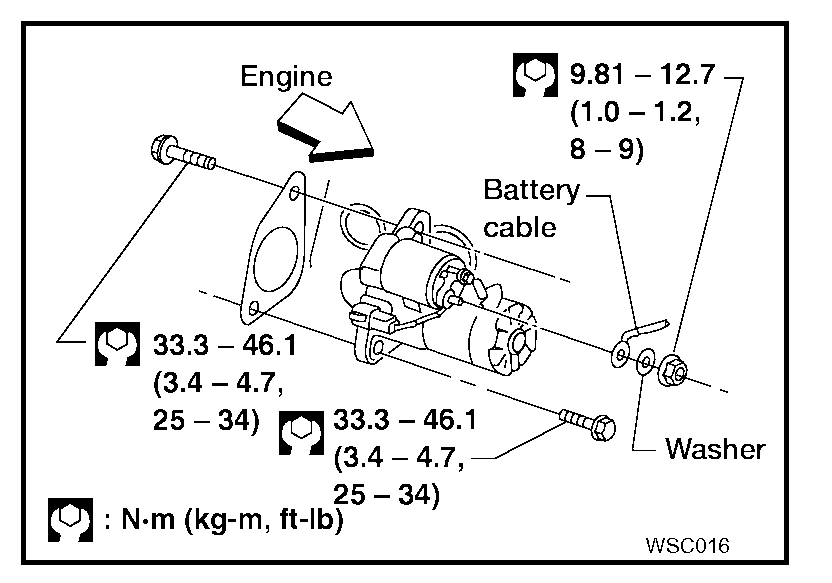 Engine

9.81 – 12.7 (1.0 – 1.2, 8 – 9)

Battery cable

33.3 – 46.1 (3.4 – 4.7, 25 – 34)

33.3 – 46.1 (3.4 – 4.7, 25 – 34)

Washer

: N·m (kg-m, ft-lb)

WSC016