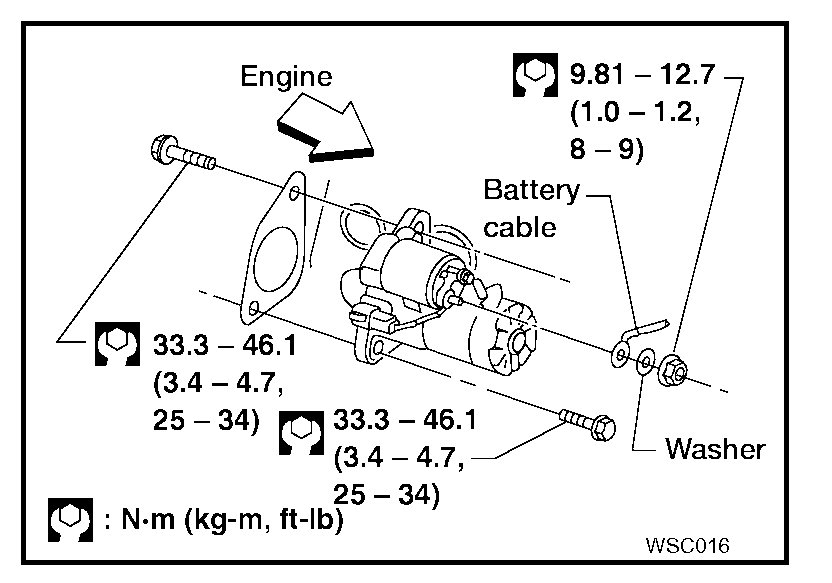 Engine

9.81 – 12.7 (1.0 – 1.2, 8 – 9)

Battery cable

33.3 – 46.1 (3.4 – 4.7, 25 – 34)

33.3 – 46.1 (3.4 – 4.7, 25 – 34)

Washer

: N·m (kg-m, ft-lb)

WSC016