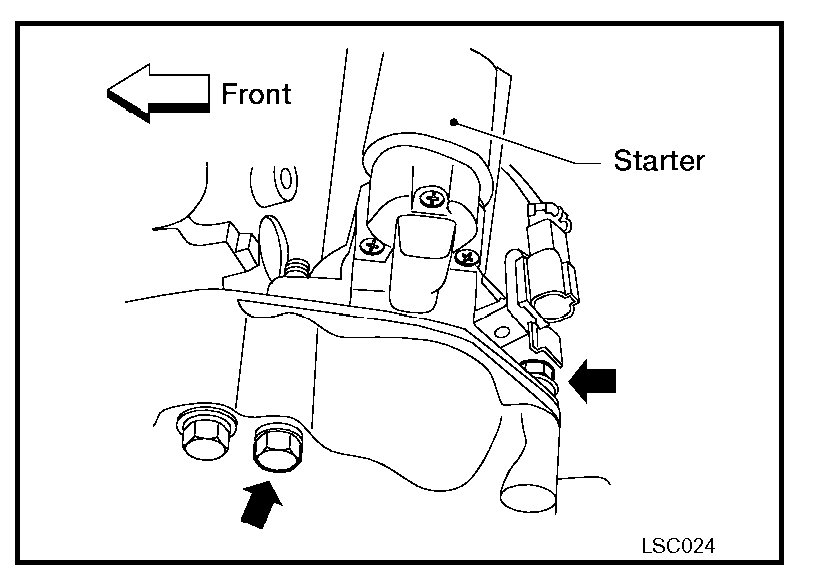 Front

Starter

LSC024