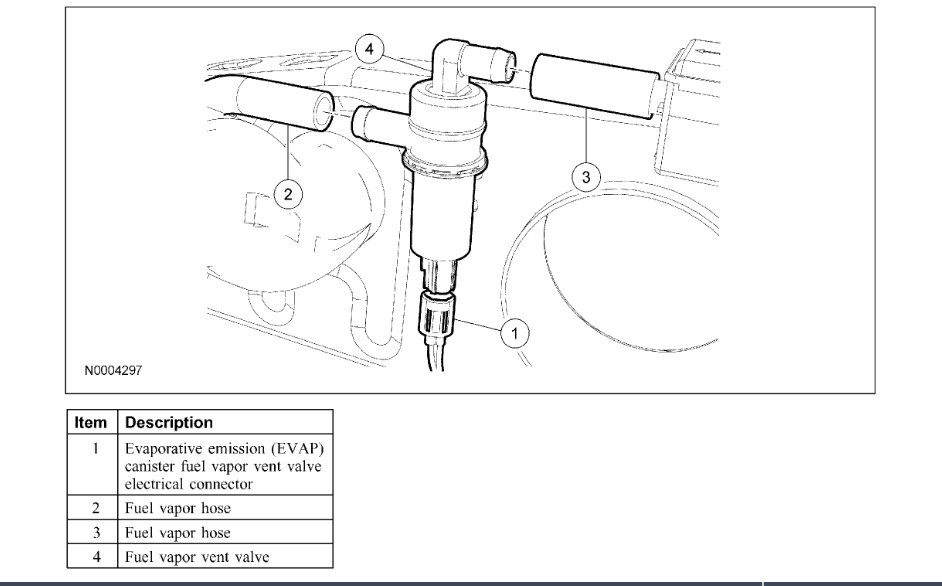 4
2
3
1
N0004297

| Item | Description |
|---|---|
| 1 | Evaporative emission (EVAP) canister fuel vapor vent valve electrical connector |
| 2 | Fuel vapor hose |
| 3 | Fuel vapor hose |
| 4 | Fuel vapor vent valve |