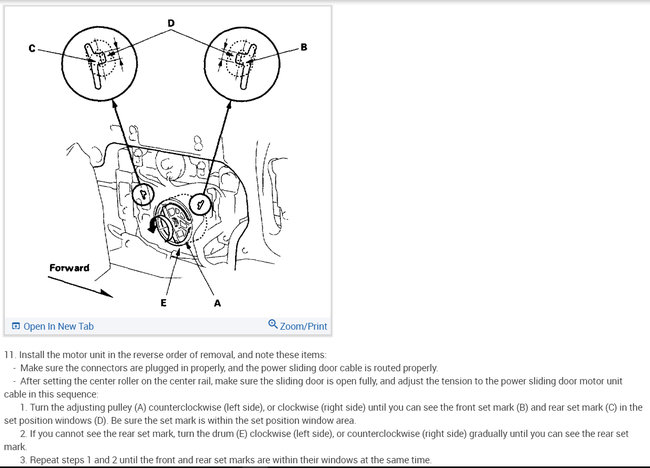 D

C

B

Forward

E

A

Open In New Tab

Zoom/Print

11. Install the motor unit in the reverse order of removal, and note these items:

- Make sure the connectors are plugged in properly, and the power sliding door cable is routed properly.

- After setting the center roller on the center rail, make sure the sliding door is open fully, and adjust the tension to the power sliding door motor unit cable in this sequence:

1. Turn the adjusting pulley (A) counterclockwise (left side), or clockwise (right side) until you can see the front set mark (B) and rear set mark (C) in the set position windows (D). Be sure the set mark is within the set position window area.

2. If you cannot see the rear set mark, turn the drum (E) clockwise (left side), or counterclockwise (right side) gradually until you can see the rear set mark.

3. Repeat steps 1 and 2 until the front and rear set marks are within their windows at the same time.