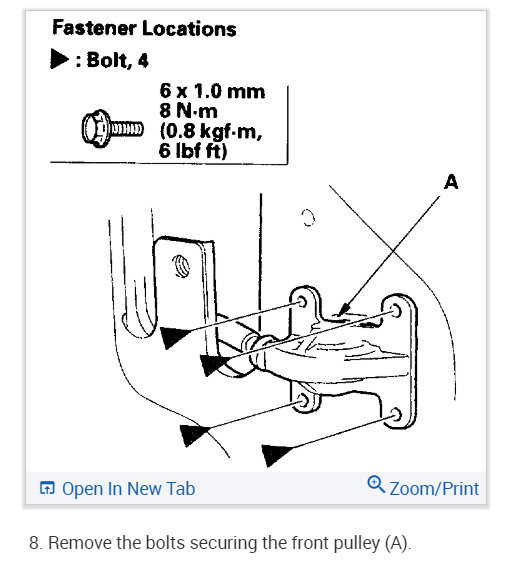 Fastener Locations
▶ : Bolt, 4

6 x 1.0 mm
8 N·m
(0.8 kgf·m,
6 lbf ft)

A

Open In New Tab
Zoom/Print

8. Remove the bolts securing the front pulley (A).