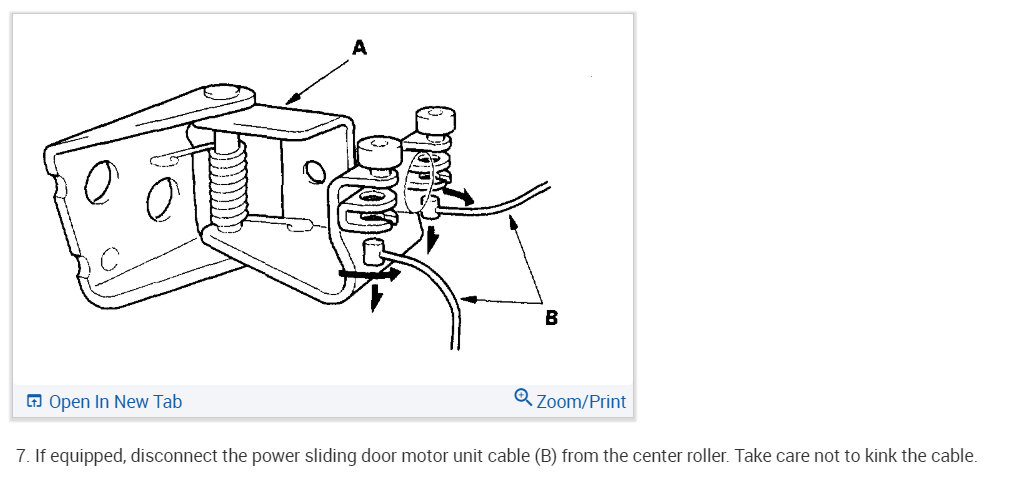 A

B

Open In New Tab

Zoom/Print

7. If equipped, disconnect the power sliding door motor unit cable (B) from the center roller. Take care not to kink the cable.