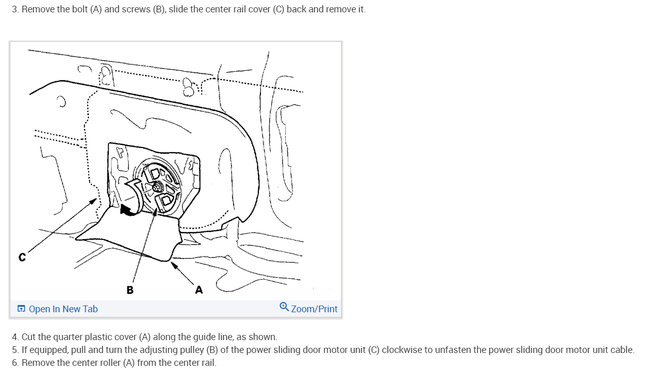 3. Remove the bolt (A) and screws (B), slide the center rail cover (C) back and remove it.

C

B

A

Open In New Tab

Zoom/Print

4. Cut the quarter plastic cover (A) along the guide line, as shown.
5. If equipped, pull and turn the adjusting pulley (B) of the power sliding door motor unit (C) clockwise to unfasten the power sliding door motor unit cable.
6. Remove the center roller (A) from the center rail.