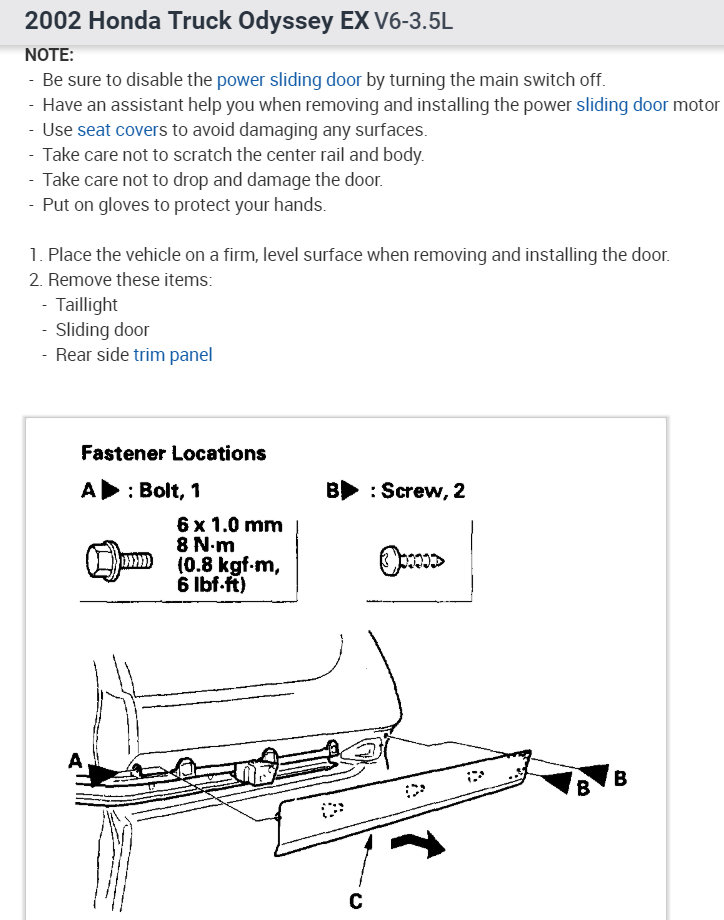 2002 Honda Truck Odyssey EX V6-3.5L

NOTE:
- Be sure to disable the power sliding door by turning the main switch off.
- Have an assistant help you when removing and installing the power sliding door motor
- Use seat covers to avoid damaging any surfaces.
- Take care not to scratch the center rail and body.
- Take care not to drop and damage the door.
- Put on gloves to protect your hands.

1. Place the vehicle on a firm, level surface when removing and installing the door.
2. Remove these items:
- Taillight
- Sliding door
- Rear side trim panel

Fastener Locations

A▶ : Bolt, 1

6 x 1.0 mm
8 N·m
(0.8 kgf·m,
6 lbf·ft)

B▶ : Screw, 2

A

B

B

C