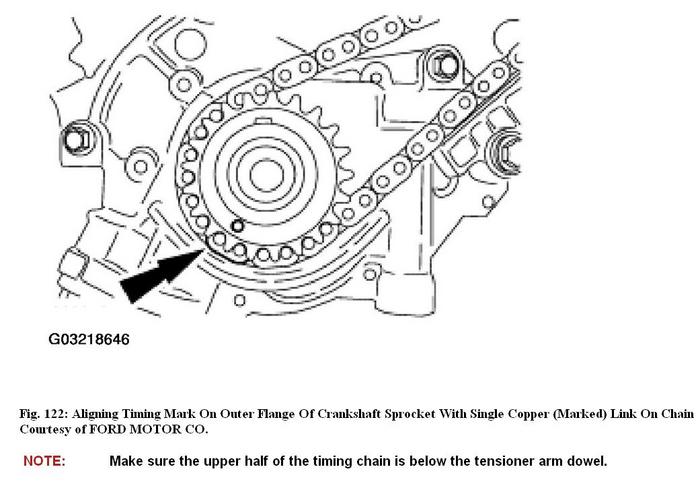 G03218646

Fig. 122: Aligning Timing Mark On Outer Flange Of Crankshaft Sprocket With Single Copper (Marked) Link On Chain
Courtesy of FORD MOTOR CO.

NOTE: Make sure the upper half of the timing chain is below the tensioner arm dowel.