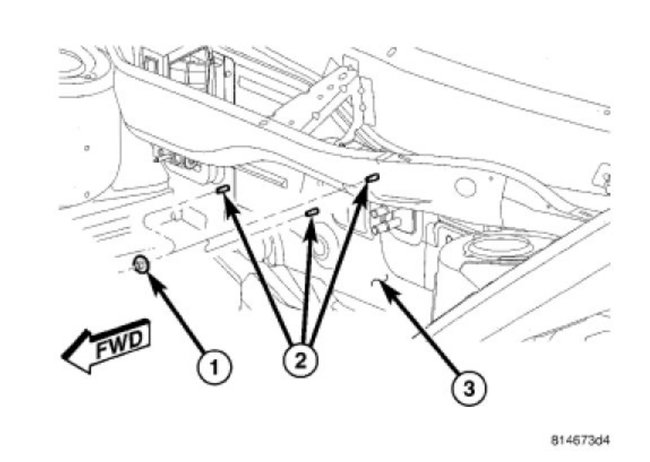 FWD

1

2

3

814673d4